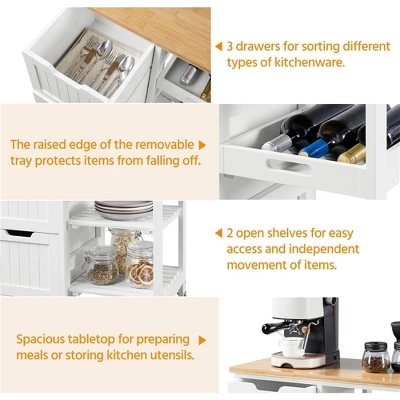 3 drawers for sorting different types of kitchenware.

The raised edge of the removable tray protects items from falling off.

2 open shelves for easy access and independent movement of items.

Spacious tabletop for preparing meals or storing kitchen utensils.