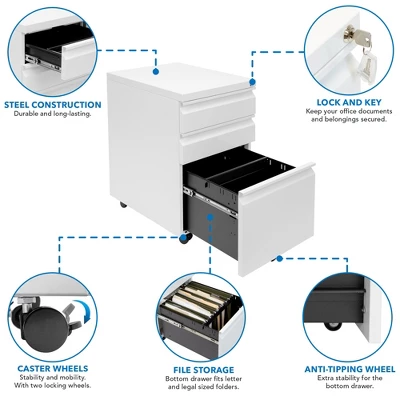 STEEL CONSTRUCTION
Durable and long-lasting.

LOCK AND KEY
Keep your office documents and belongings secured.

CASTER WHEELS
Stability and mobility. With two locking wheels.

FILE STORAGE
Bottom drawer fits letter and legal sized folders.

ANTI-TIPPING WHEEL
Extra stability for the bottom drawer.