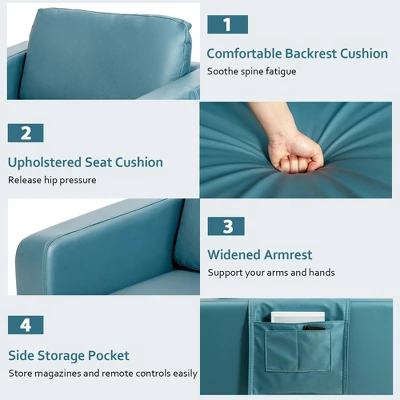 1

Comfortable Backrest Cushion

Soothe spine fatigue

2

Upholstered Seat Cushion

Release hip pressure

3

Widened Armrest

Support your arms and hands

4

Side Storage Pocket

Store magazines and remote controls easily